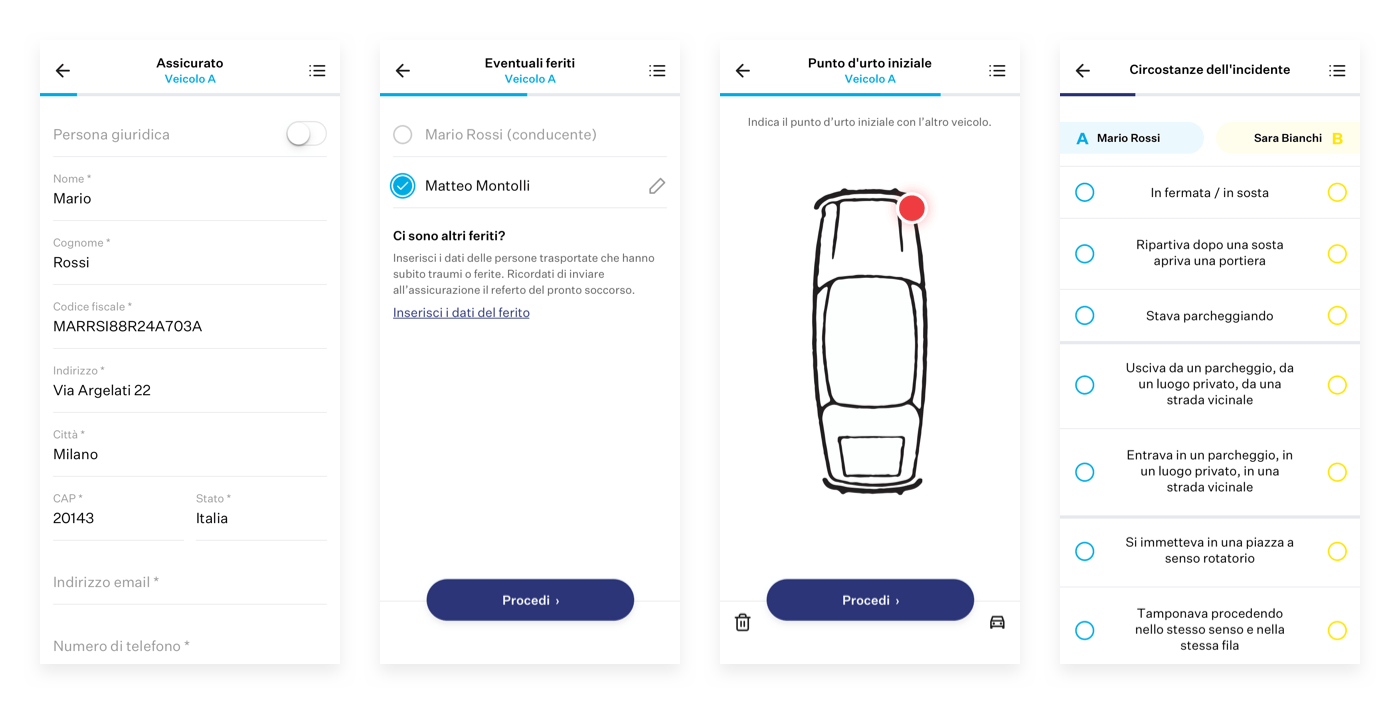 Assicurato
Veicolo A

Persona giuridica

Nome *
Mario

Cognome *
Rossi

Codice fiscale *
MARRSI88R24A703A

Indirizzo *
Via Argelati 22

Città *
Milano

CAP *
20143

Stato *
Italia

Indirizzo email *

Numero di telefono *

Eventuali feriti
Veicolo A

Mario Rossi (conducente)

Matteo Montolli

Ci sono altri feriti?

Inserisci i dati delle persone trasportate che hanno subito traumi o ferite. Ricordati di inviare all'assicurazione il referto del pronto soccorso.

Inserisci i dati del ferito

Procedi ›

Punto d'urto iniziale
Veicolo A

Indica il punto d'urto iniziale con l'altro veicolo.

Procedi ›

Circostanze dell'incidente

A Mario Rossi

Sara Bianchi B

In fermata / in sosta

Ripartiva dopo una sosta apriva una portiera

Stava parcheggiando

Usciva da un parcheggio, da un luogo privato, da una strada vicinale

Entrava in un parcheggio, in un luogo privato, in una strada vicinale

Si immetteva in una piazza a senso rotatorio

Tamponava procedendo nello stesso senso e nella stessa fila